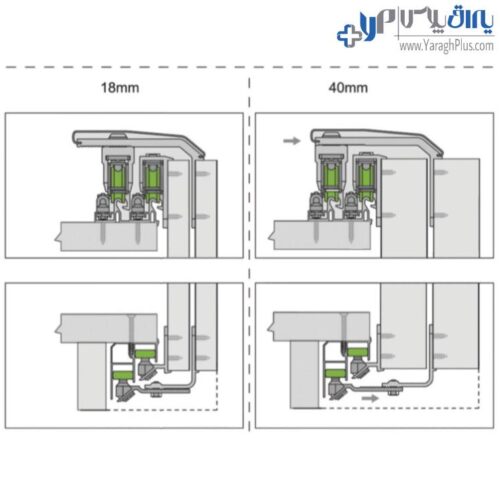 یراق پلاس
www.YaraghPlus.com

18mm

40mm